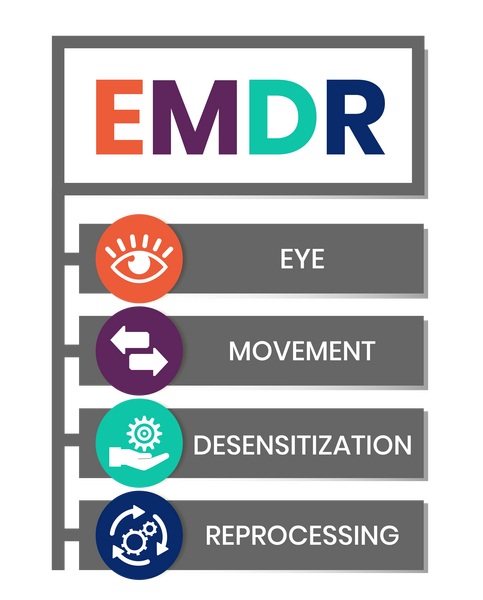 EMDR

EYE

MOVEMENT

DESENSITIZATION

REPROCESSING